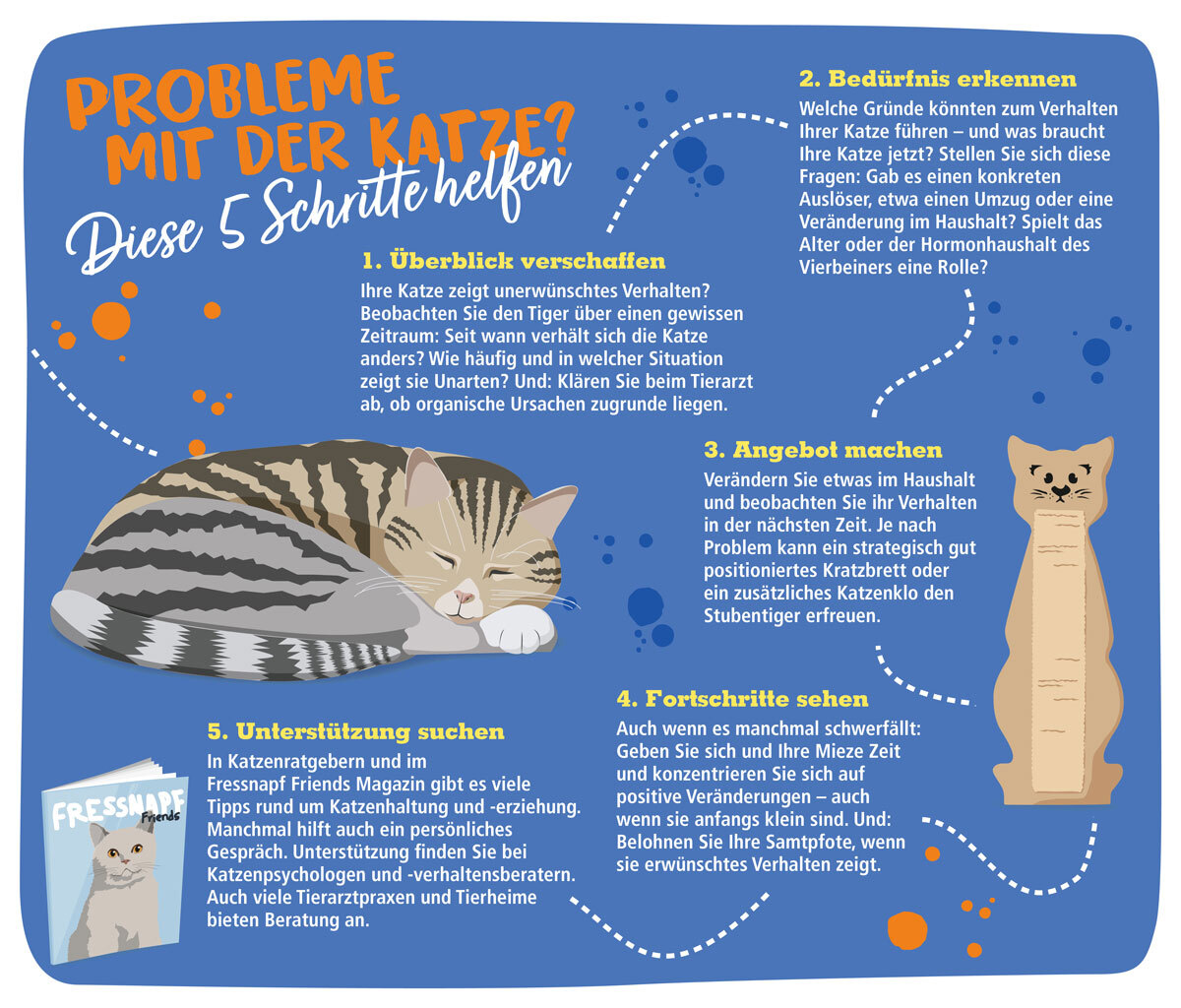 PROBLEME MIT DER KATZE?

Diese 5 Schritte helfen

1. Überblick verschaffen

Ihre Katze zeigt unerwünschtes Verhalten? Beobachten Sie den Tiger über einen gewissen Zeitraum: Seit wann verhält sich die Katze anders? Wie häufig und in welcher Situation zeigt sie Unarten? Und: Klären Sie beim Tierarzt ab, ob organische Ursachen zugrunde liegen.

2. Bedürfnis erkennen

Welche Gründe könnten zum Verhalten Ihrer Katze führen – und was braucht Ihre Katze jetzt? Stellen Sie sich diese Fragen: Gab es einen konkreten Auslöser, etwa einen Umzug oder eine Veränderung im Haushalt? Spielt das Alter oder der Hormonhaushalt des Vierbeiners eine Rolle?

3. Angebot machen

Verändern Sie etwas im Haushalt und beobachten Sie ihr Verhalten in der nächsten Zeit. Je nach Problem kann ein strategisch gut positioniertes Kratzbrett oder ein zusätzliches Katzenklo den Stubentiger erfreuen.

4. Fortschritte sehen

Auch wenn es manchmal schwerfällt: Geben Sie sich und Ihre Mieze Zeit und konzentrieren Sie sich auf positive Veränderungen – auch wenn sie anfangs klein sind. Und: Belohnen Sie Ihre Samtpfote, wenn sie erwünschtes Verhalten zeigt.

5. Unterstützung suchen

In Katzenratgebern und im Fressnapf Friends Magazin gibt es viele Tipps rund um Katzenhaltung und -erziehung. Manchmal hilft auch ein persönliches Gespräch. Unterstützung finden Sie bei Katzenpsychologen und -verhaltensberatern. Auch viele Tierarztpraxen und Tierheime bieten Beratung an.

FRESSNAPF
Friends